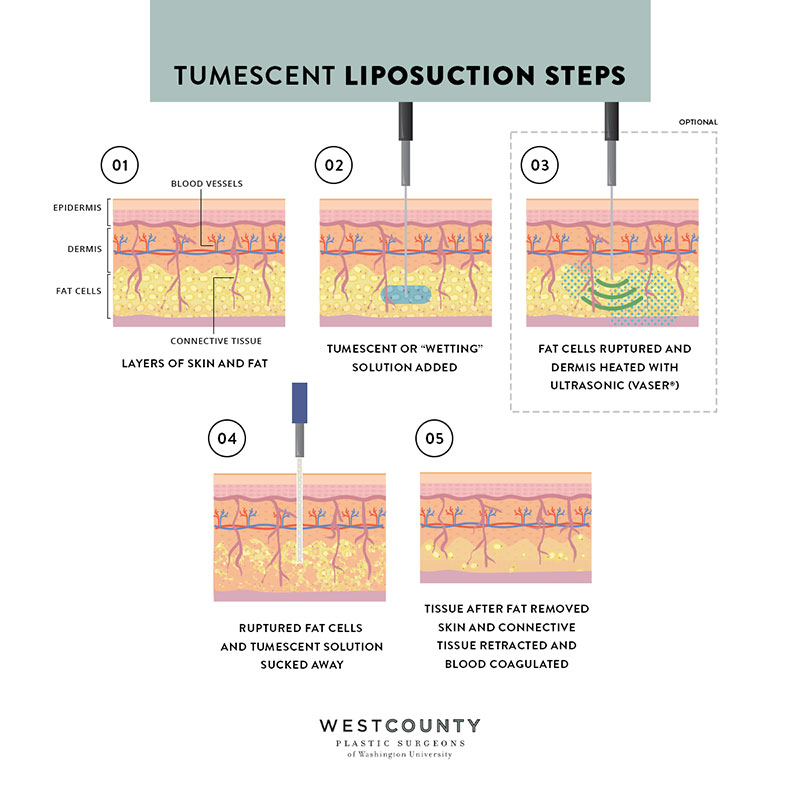 TUMESCENT LIPOSUCTION STEPS

01

BLOOD VESSELS

EPIDERMIS

DERMIS

FAT CELLS

CONNECTIVE TISSUE

LAYERS OF SKIN AND FAT

02

TUMESCENT OR "WETTING" SOLUTION ADDED

OPTIONAL

03

FAT CELLS RUPTURED AND DERMIS HEATED WITH ULTRASONIC (VASER®)

04

RUPTURED FAT CELLS AND TUMESCENT SOLUTION SUCKED AWAY

05

TISSUE AFTER FAT REMOVED SKIN AND CONNECTIVE TISSUE RETRACTED AND BLOOD COAGULATED

WESTCOUNTY
PLASTIC SURGEONS
of Washington University